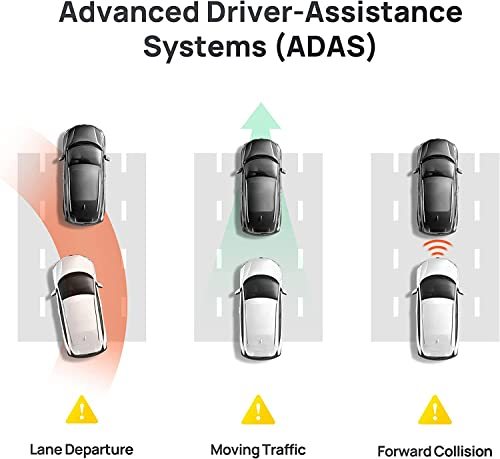 Advanced Driver-Assistance Systems (ADAS)

Lane Departure

Moving Traffic

Forward Collision